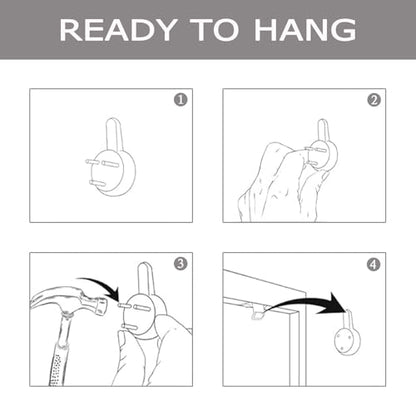 READY TO HANG

1

2

3

4