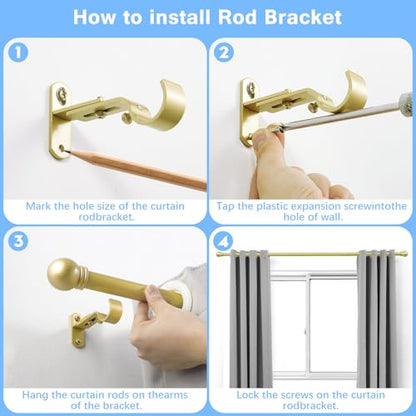 How to install Rod Bracket

1

Mark the hole size of the curtain rodbracket.

2

Tap the plastic expansion screwintothe hole of wall.

3

Hang the curtain rods on thearms of the bracket.

4

Lock the screws on the curtain rodbracket.