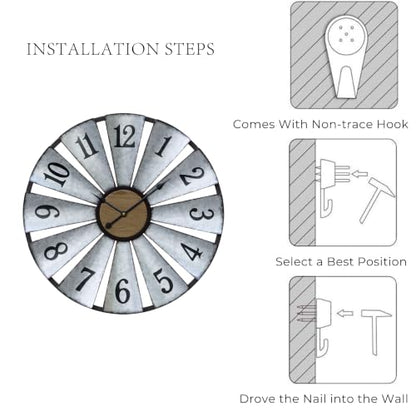 INSTALLATION STEPS

12
1
2
3
4
5
6
7
8
9
10
11

Comes With Non-trace Hook

Select a Best Position

Drove the Nail into the Wall