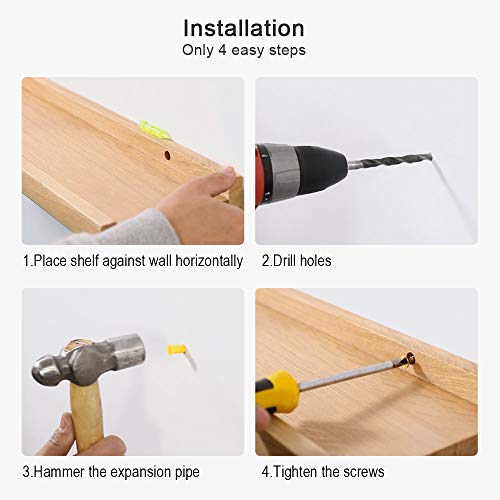 Installation
Only 4 easy steps

1.Place shelf against wall horizontally

2.Drill holes

3.Hammer the expansion pipe

4.Tighten the screws