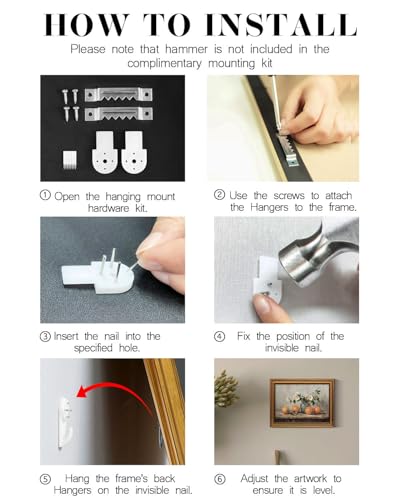 HOW TO INSTALL

Please note that hammer is not included in the complimentary mounting kit

① Open the hanging mount hardware kit.

② Use the screws to attach the Hangers to the frame.

③ Insert the nail into the specified hole.

④ Fix the position of the invisible nail.

⑤ Hang the frame's back Hangers on the invisible nail.

⑥ Adjust the artwork to ensure it is level.