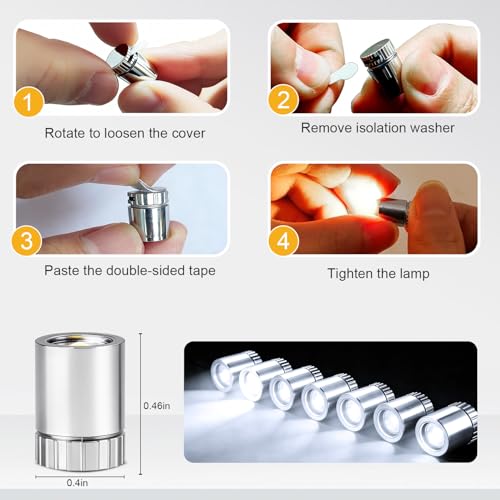 1
Rotate to loosen the cover

2
Remove isolation washer

3
Paste the double-sided tape

4
Tighten the lamp

0.46in

0.4in