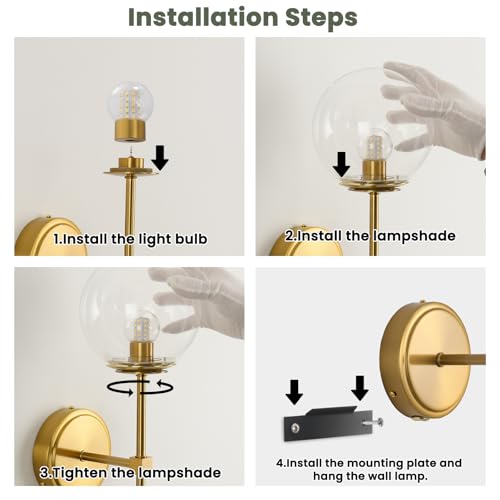 Installation Steps

1.Install the light bulb

2.Install the lampshade

3.Tighten the lampshade

4.Install the mounting plate and hang the wall lamp.