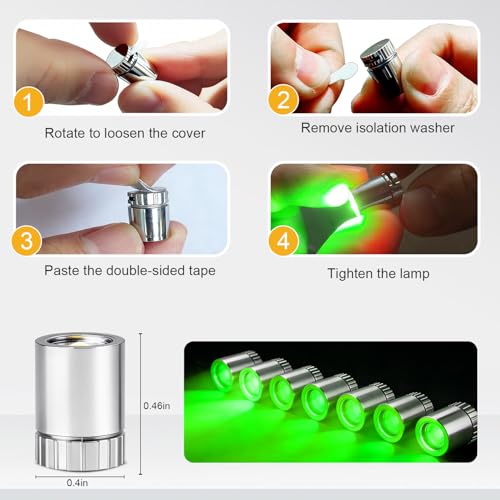 1
Rotate to loosen the cover

2
Remove isolation washer

3
Paste the double-sided tape

4
Tighten the lamp

0.46in

0.4in