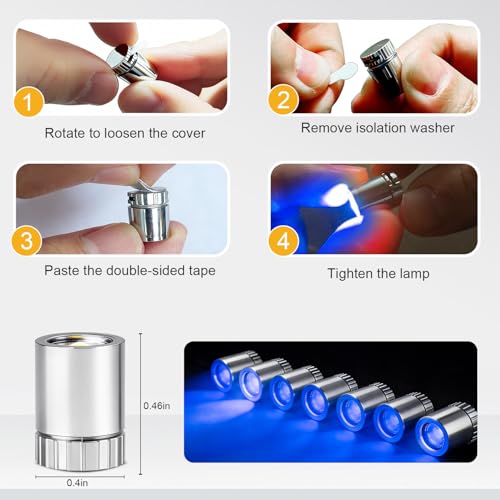 1
Rotate to loosen the cover

2
Remove isolation washer

3
Paste the double-sided tape

4
Tighten the lamp

0.46in

0.4in