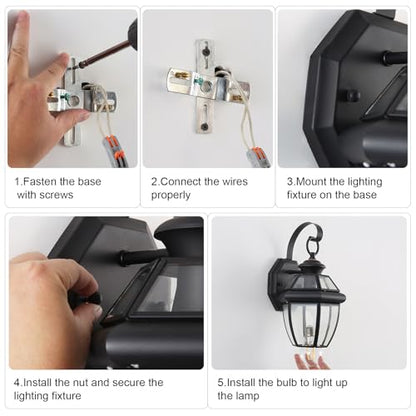 1.Fasten the base with screws

2.Connect the wires properly

3.Mount the lighting fixture on the base

4.Install the nut and secure the lighting fixture

5.Install the bulb to light up the lamp