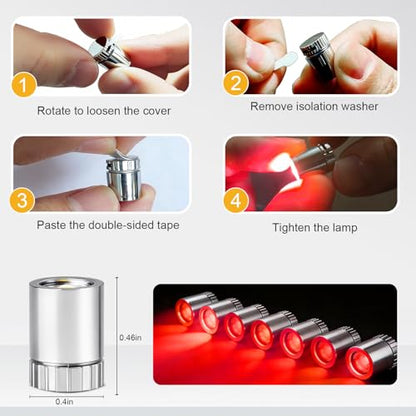 1
Rotate to loosen the cover

2
Remove isolation washer

3
Paste the double-sided tape

4
Tighten the lamp

0.46in

0.4in