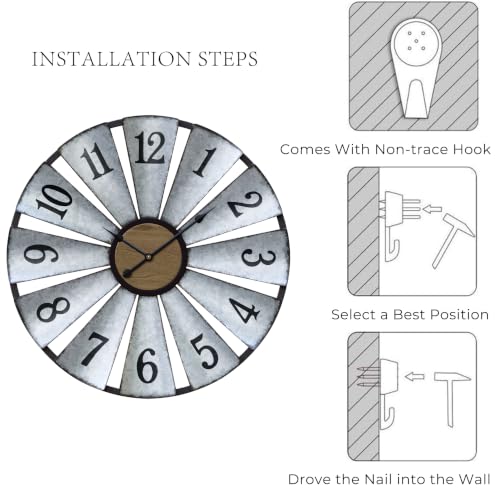 INSTALLATION STEPS

12
1
2
3
4
5
6
7
8
9
10
11

Comes With Non-trace Hook

Select a Best Position

Drove the Nail into the Wall