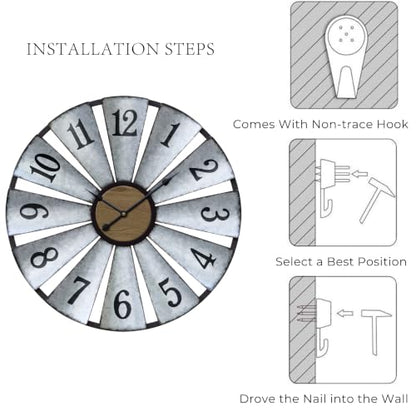 INSTALLATION STEPS

12
1
2
3
4
5
6
7
8
9
10
11

Comes With Non-trace Hook

Select a Best Position

Drove the Nail into the Wall