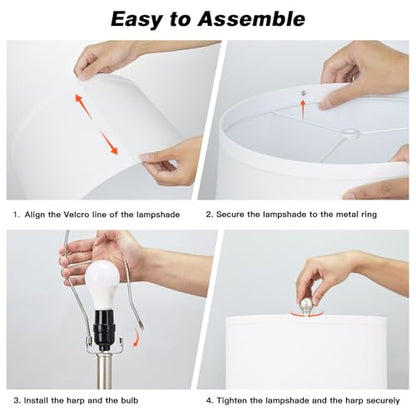 Easy to Assemble

1. Align the Velcro line of the lampshade

2. Secure the lampshade to the metal ring

3. Install the harp and the bulb

4. Tighten the lampshade and the harp securely