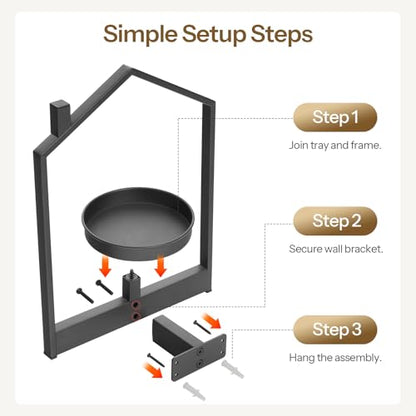 Simple Setup Steps

Step 1
Join tray and frame.

Step 2
Secure wall bracket.

Step 3
Hang the assembly.