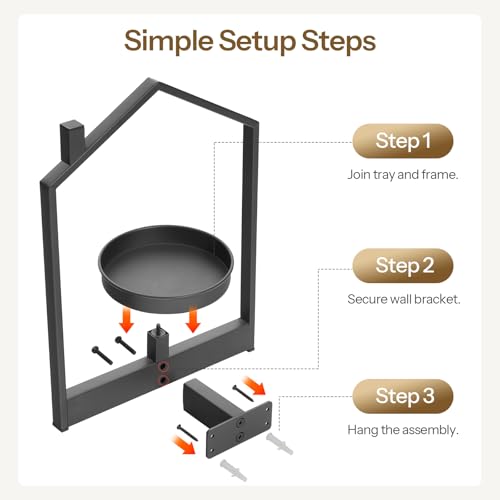 Simple Setup Steps

Step 1

Join tray and frame.

Step 2

Secure wall bracket.

Step 3

Hang the assembly.