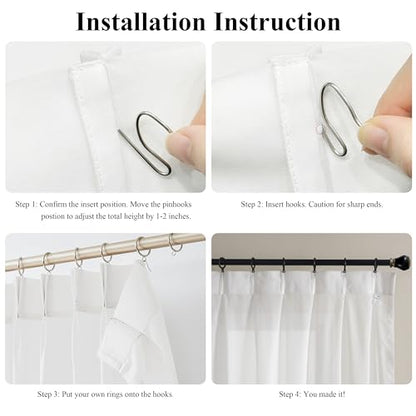 Installation Instruction

Step 1: Confirm the insert position. Move the pinhooks postion to adjust the total height by 1-2 inches.

Step 2: Insert hooks. Caution for sharp ends.

Step 3: Put your own rings onto the hooks.

Step 4: You made it!