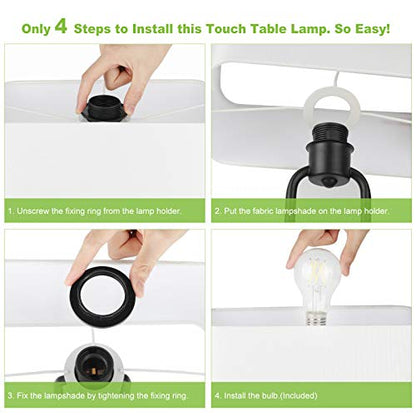 Only 4 Steps to Install this Touch Table Lamp. So Easy!

1. Unscrew the fixing ring from the lamp holder.

2. Put the fabric lampshade on the lamp holder.

3. Fix the lampshade by tightening the fixing ring.

4. Install the bulb.(Included)