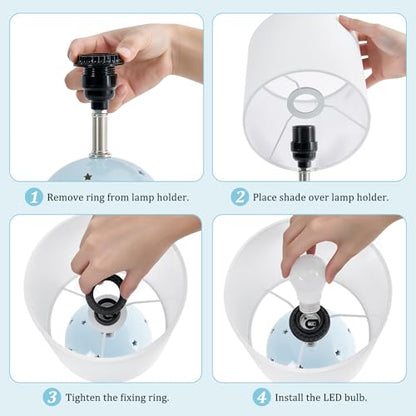 1 Remove ring from lamp holder.

2 Place shade over lamp holder.

3 Tighten the fixing ring.

4 Install the LED bulb.