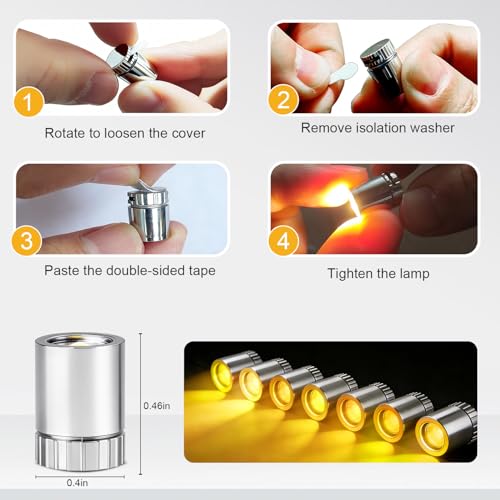 1

Rotate to loosen the cover

2

Remove isolation washer

3

Paste the double-sided tape

4

Tighten the lamp

0.46in

0.4in