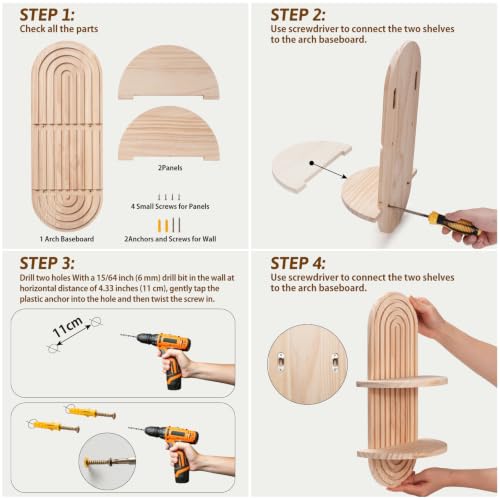 STEP 1:
Check all the parts

2Panels

4 Small Screws for Panels

1 Arch Baseboard

2Anchors and Screws for Wall

STEP 2:
Use screwdriver to connect the two shelves to the arch baseboard.

STEP 3:
Drill two holes With a 15/64 inch (6 mm) drill bit in the wall at horizontal distance of 4.33 inches (11 cm), gently tap the plastic anchor into the hole and then twist the screw in.

11cm

STEP 4:
Use screwdriver to connect the two shelves to the arch baseboard.