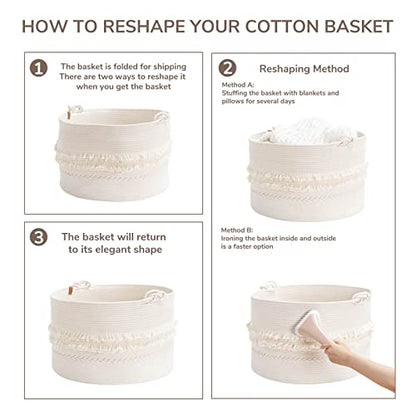 HOW TO RESHAPE YOUR COTTON BASKET

1
The basket is folded for shipping
There are two ways to reshape it
when you get the basket

2
Reshaping Method
Method A:
Stuffing the basket with blankets and pillows for several days

Method B:
Ironing the basket inside and outside is a faster option

3
The basket will return
to its elegant shape