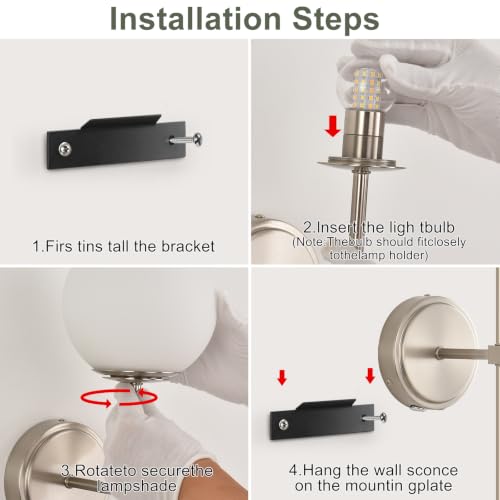 Installation Steps

1.Firs tins tall the bracket

2.Insert the ligh tbulb
(Note:Thebulb should fitclosely tothelamp holder)

3.Rotateto securethe lampshade

4.Hang the wall sconce on the mountin gplate