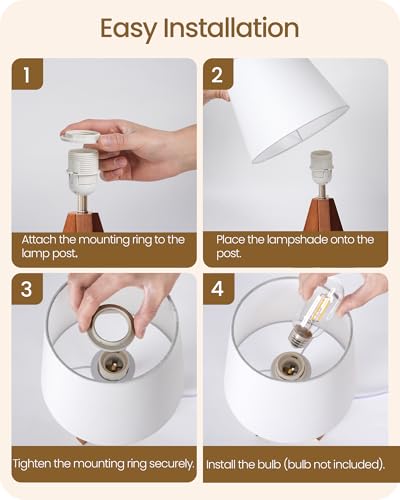 Easy Installation

1

Attach the mounting ring to the lamp post.

2

Place the lampshade onto the post.

3

Tighten the mounting ring securely.

4

Install the bulb (bulb not included).