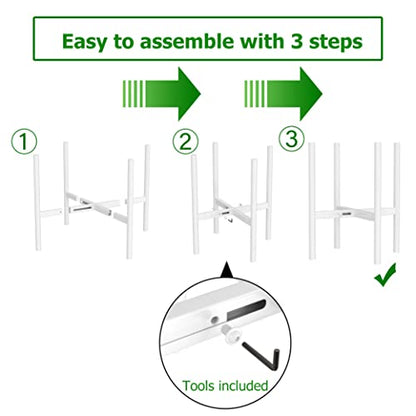 Easy to assemble with 3 steps

①

②

③

Tools included