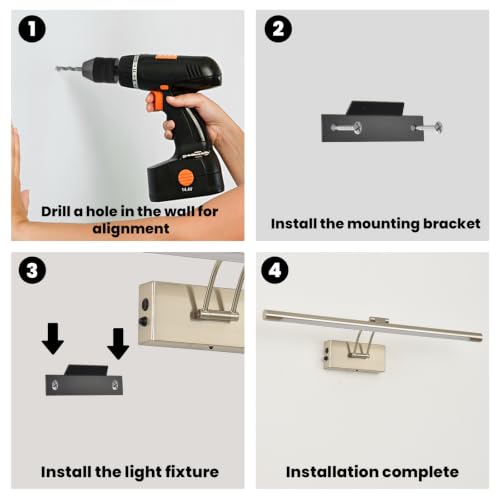 1

14.4V

Drill a hole in the wall for alignment

2

Install the mounting bracket

3

Install the light fixture

4

Installation complete