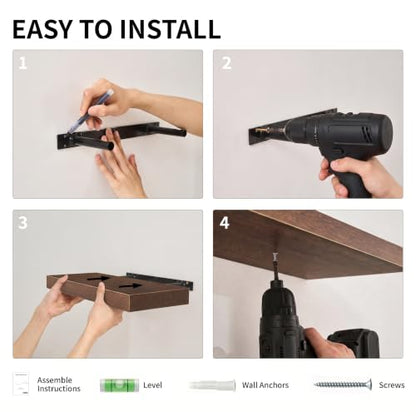 EASY TO INSTALL

1

2

3

4

Assemble Instructions

Level

Wall Anchors

Screws