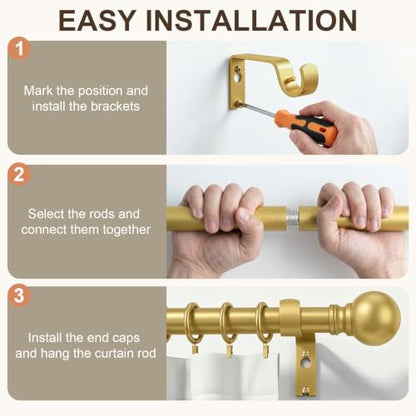 EASY INSTALLATION

1

Mark the position and install the brackets

2

Select the rods and connect them together

3

Install the end caps and hang the curtain rod