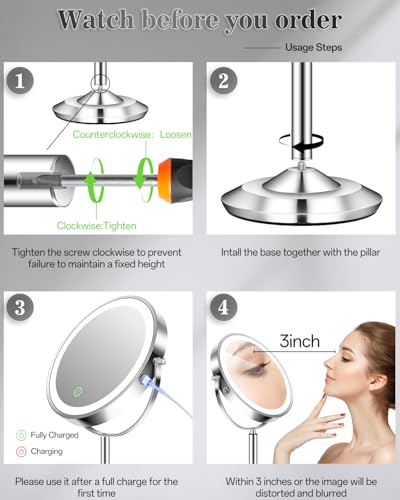 Watch before you order

Usage Steps

1

Counterclockwise: Loosen

Clockwise:Tighten

Tighten the screw clockwise to prevent failure to maintain a fixed height

2

Intall the base together with the pillar

3

Fully Charged

Charging

Please use it after a full charge for the first time

4

3inch

Within 3 inches or the image will be distorted and blurred