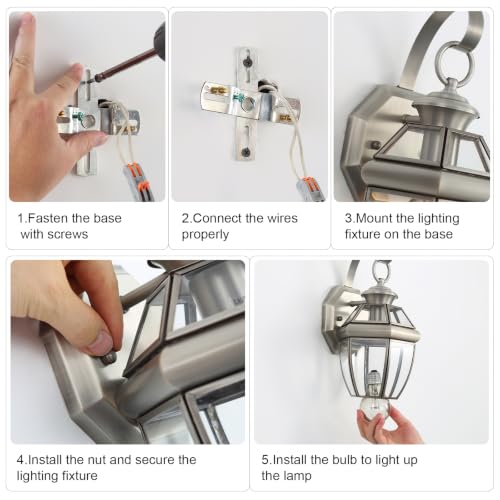 1.Fasten the base with screws

2.Connect the wires properly

3.Mount the lighting fixture on the base

4.Install the nut and secure the lighting fixture

5.Install the bulb to light up the lamp