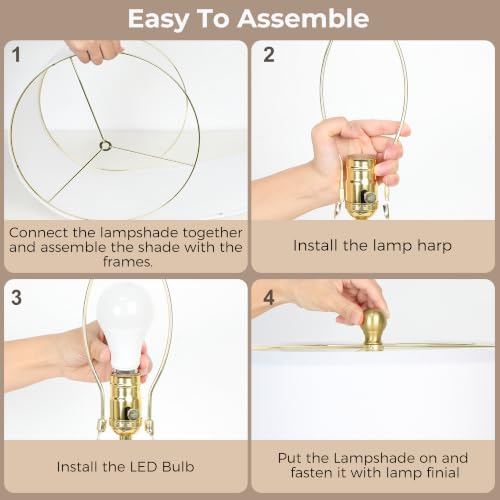 Easy To Assemble

1

Connect the lampshade together and assemble the shade with the frames.

2

Install the lamp harp

3

Install the LED Bulb

4

Put the Lampshade on and fasten it with lamp finial