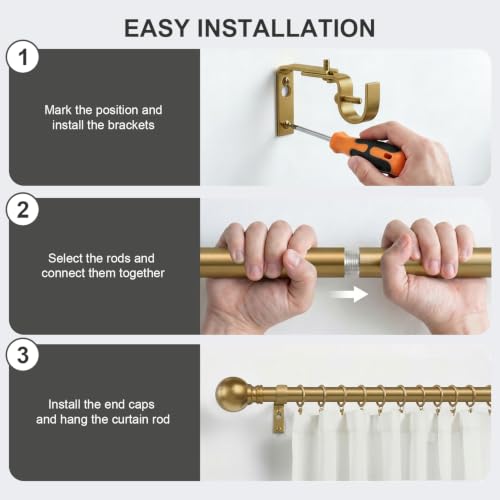 EASY INSTALLATION

1

Mark the position and install the brackets

2

Select the rods and connect them together

3

Install the end caps and hang the curtain rod