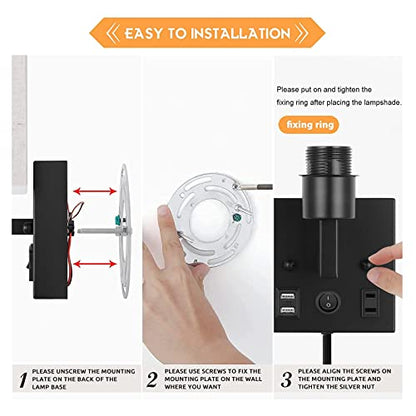 EASY TO INSTALLATION

Please put on and tighten the fixing ring after placing the lampshade.

fixing ring

1 PLEASE UNSCREW THE MOUNTING PLATE ON THE BACK OF THE LAMP BASE

2 PLEASE USE SCREWS TO FIX THE MOUNTING PLATE ON THE WALL WHERE YOU WANT

3 PLEASE ALIGN THE SCREWS ON THE MOUNTING PLATE AND TIGHTEN THE SILVER NUT