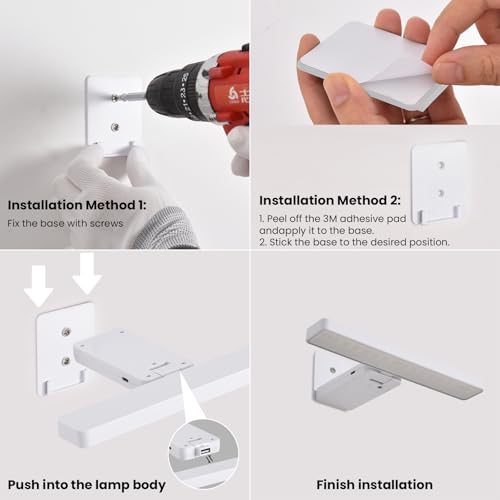 Installation Method 1:
Fix the base with screws

Installation Method 2:
1. Peel off the 3M adhesive pad andapply it to the base.
2. Stick the base to the desired position.

Push into the lamp body

Finish installation