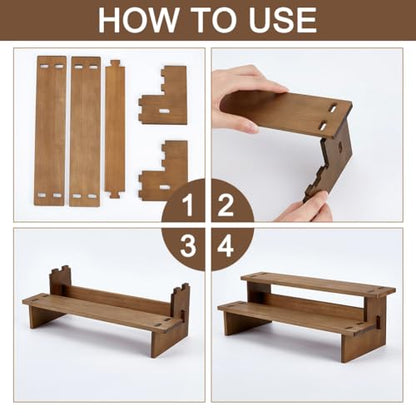 HOW TO USE

1 2

3 4