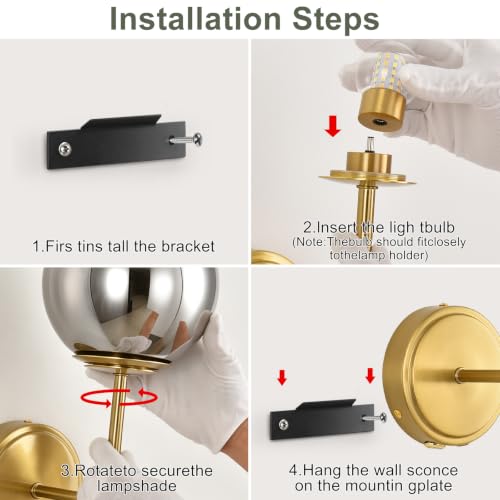 Installation Steps

1.Firs tins tall the bracket

2.Insert the ligh tbulb
(Note:Thebulb should fitclosely tothelamp holder)

3.Rotateto securethe lampshade

4.Hang the wall sconce on the mountin gplate