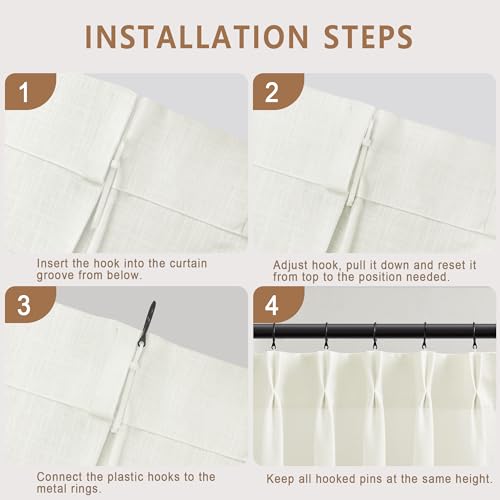 INSTALLATION STEPS

1

Insert the hook into the curtain groove from below.

2

Adjust hook, pull it down and reset it from top to the position needed.

3

Connect the plastic hooks to the metal rings.

4

Keep all hooked pins at the same height.