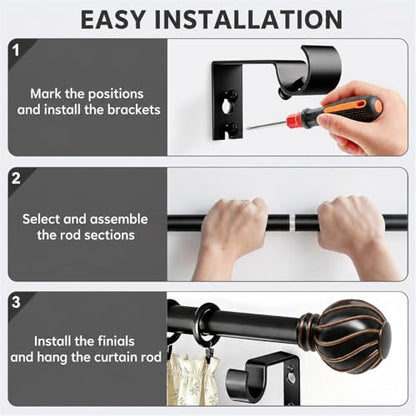 EASY INSTALLATION

1

Mark the positions and install the brackets

2

Select and assemble the rod sections

3

Install the finials and hang the curtain rod