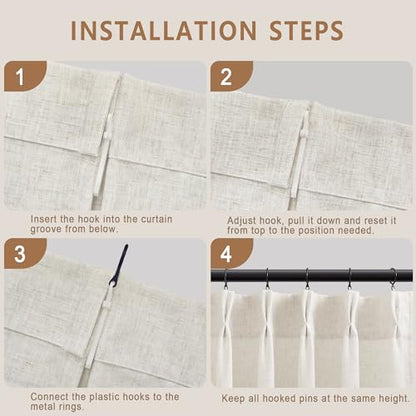 INSTALLATION STEPS

1

Insert the hook into the curtain groove from below.

2

Adjust hook, pull it down and reset it from top to the position needed.

3

Connect the plastic hooks to the metal rings.

4

Keep all hooked pins at the same height.