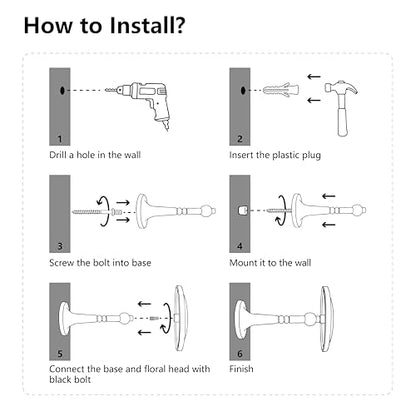 How to Install?

1
Drill a hole in the wall

2
Insert the plastic plug

3
Screw the bolt into base

4
Mount it to the wall

5
Connect the base and floral head with black bolt

6
Finish