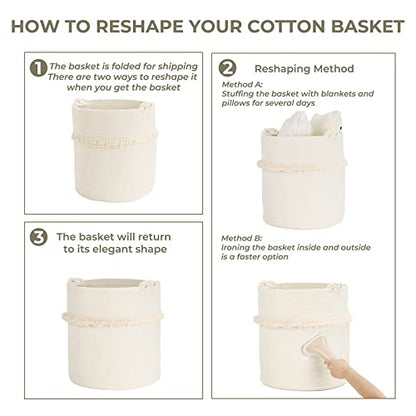 HOW TO RESHAPE YOUR COTTON BASKET

1 The basket is folded for shipping There are two ways to reshape it when you get the basket

2 Reshaping Method

Method A:
Stuffing the basket with blankets and pillows for several days

Method B:
Ironing the basket inside and outside is a faster option

3 The basket will return to its elegant shape