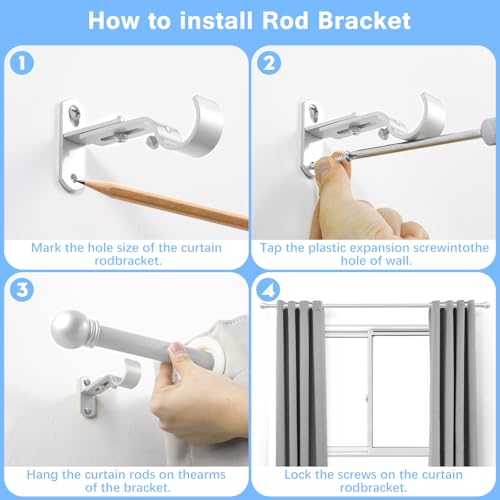 How to install Rod Bracket

1

Mark the hole size of the curtain rodbracket.

2

Tap the plastic expansion screwintothe hole of wall.

3

Hang the curtain rods on thearms of the bracket.

4

Lock the screws on the curtain rodbracket.