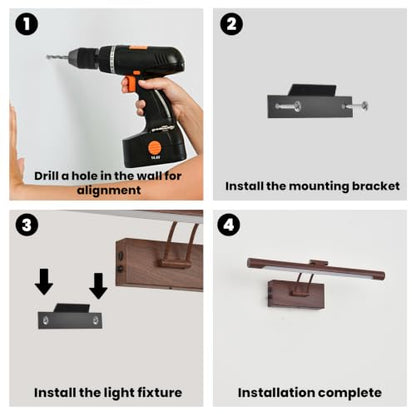 1

Drill a hole in the wall for alignment

2

Install the mounting bracket

3

Install the light fixture

4

Installation complete