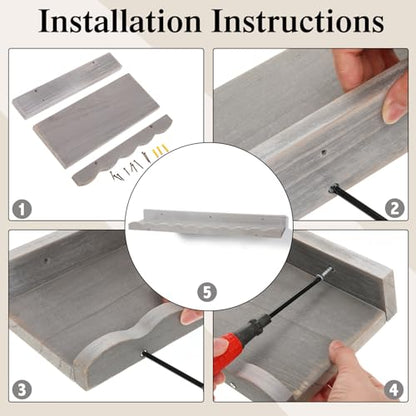 Installation Instructions

1

2

5

3

4