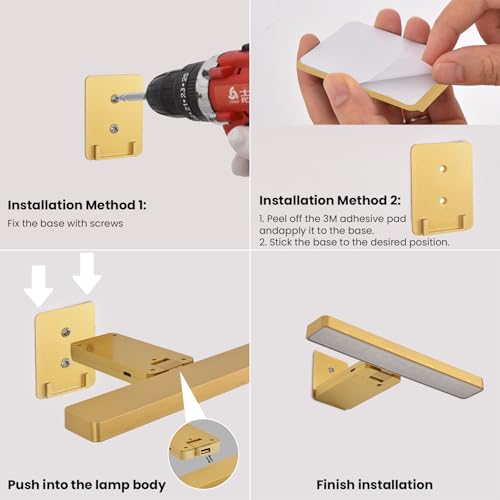 Installation Method 1:

Fix the base with screws

Installation Method 2:

1. Peel off the 3M adhesive pad andapply it to the base.
2. Stick the base to the desired position.

Push into the lamp body

Finish installation