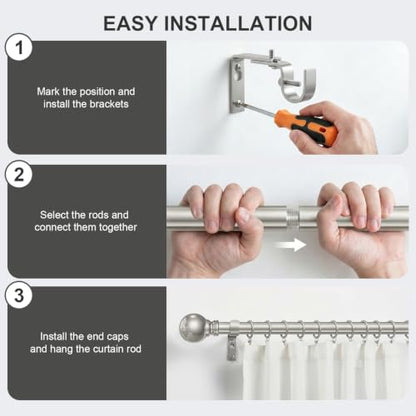 EASY INSTALLATION

1

Mark the position and install the brackets

2

Select the rods and connect them together

3

Install the end caps and hang the curtain rod