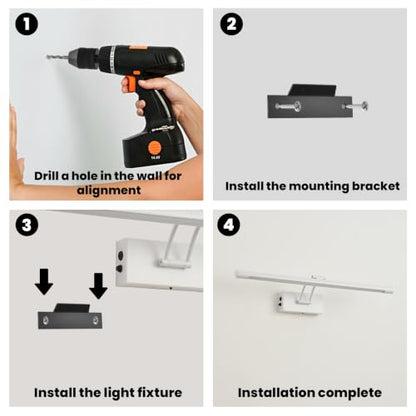 1

Drill a hole in the wall for alignment

2

Install the mounting bracket

3

Install the light fixture

4

Installation complete