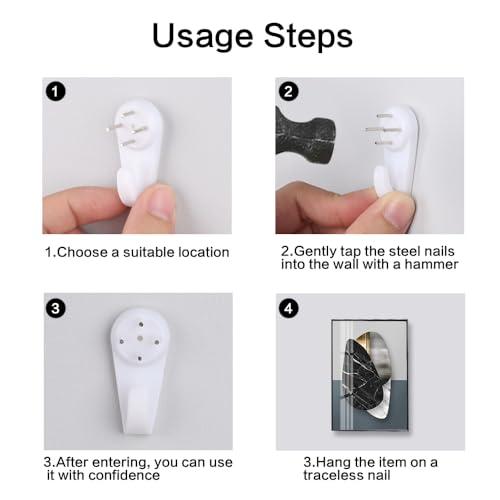 Usage Steps

1

1.Choose a suitable location

2

2.Gently tap the steel nails into the wall with a hammer

3

3.After entering, you can use it with confidence

4

3.Hang the item on a traceless nail