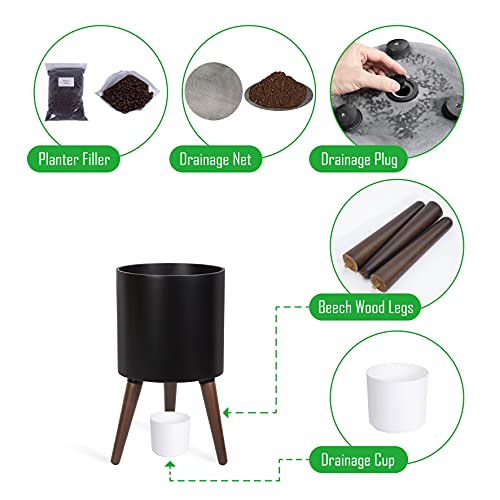 Planter Filler

Drainage Net

Drainage Plug

Beech Wood Legs

Drainage Cup