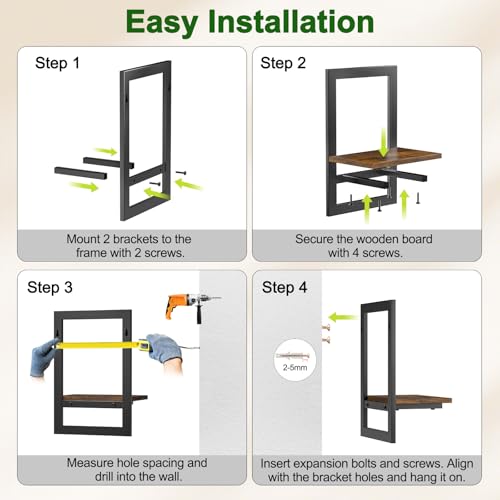 Easy Installation

Step 1

Mount 2 brackets to the frame with 2 screws.

Step 2

Secure the wooden board with 4 screws.

Step 3

Measure hole spacing and drill into the wall.

Step 4

2-5mm

Insert expansion bolts and screws. Align with the bracket holes and hang it on.